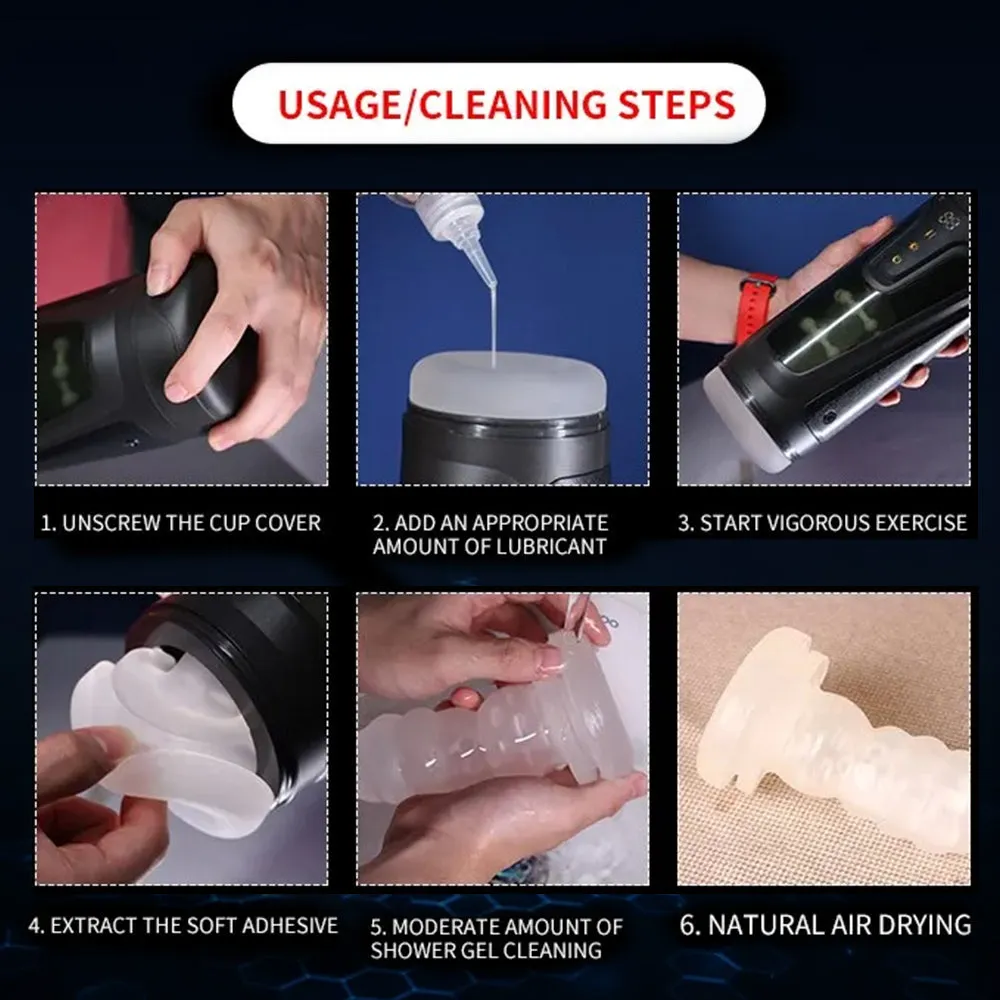 USAGE/CLEANING STEPS

1. UNSCREW THE CUP COVER

2. ADD AN APPROPRIATE AMOUNT OF LUBRICANT

3. START VIGOROUS EXERCISE

4. EXTRACT THE SOFT ADHESIVE

5. MODERATE AMOUNT OF SHOWER GEL CLEANING

6. NATURAL AIR DRYING