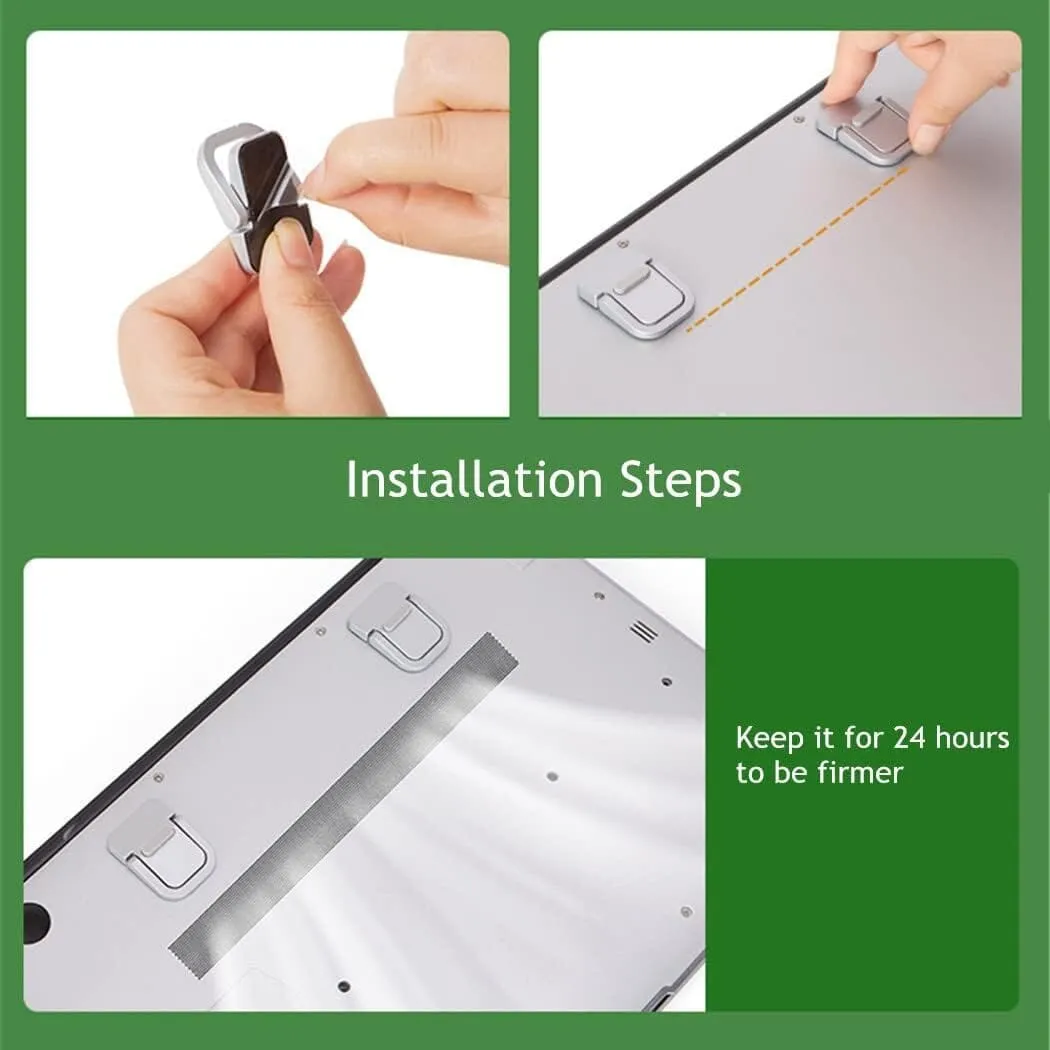 Installation Steps

Keep it for 24 hours to be firmer